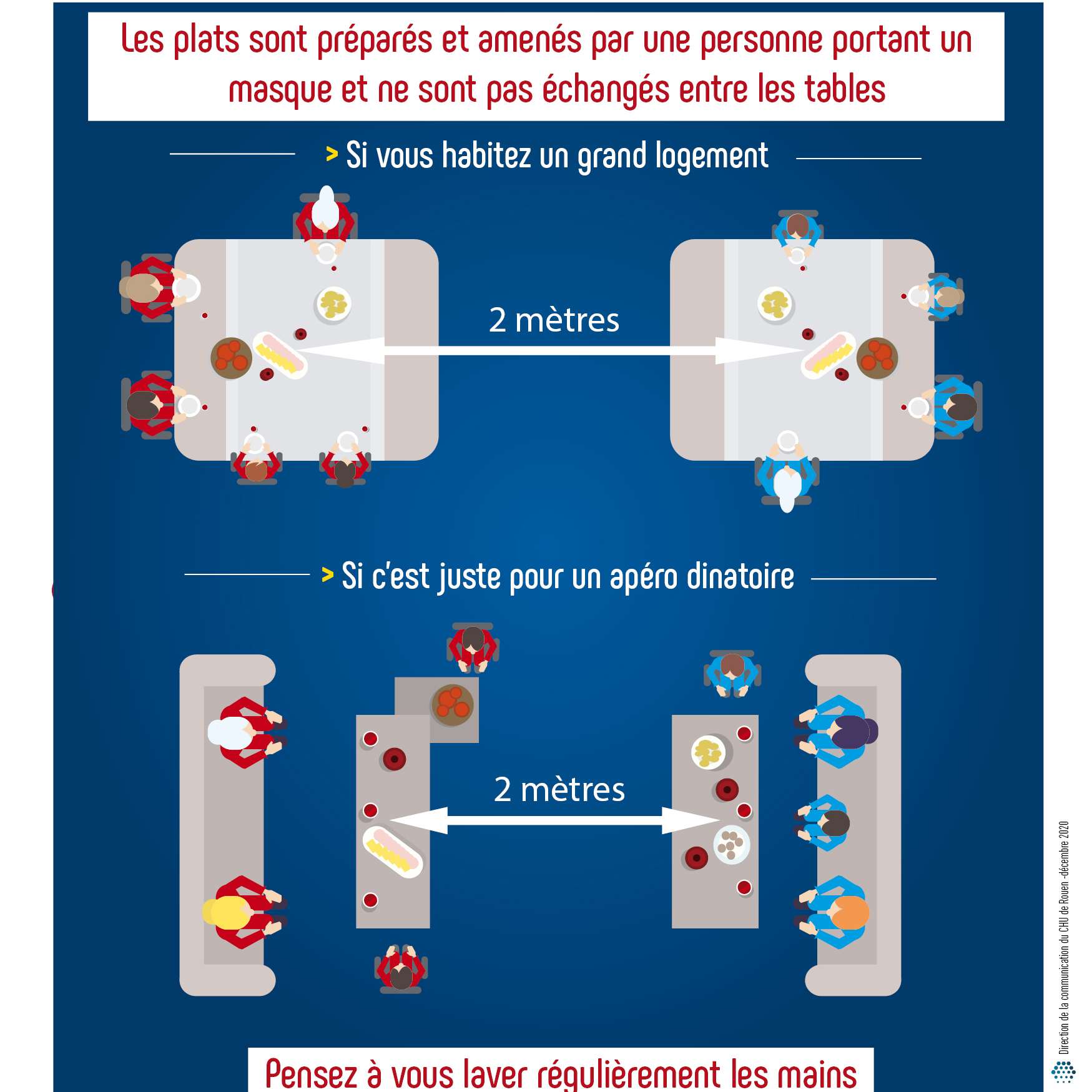 Les plats sont préparés et amenés par une personne portant un masque et ne sont pas échangés entre les tables

> Si vous habitez un grand logement

2 mètres

> Si c'est juste pour un apéro dinatoire

2 mètres

Pensez à vous laver régulièrement les mains

Direction de la communication du CHU de Rouen -décembre 2020